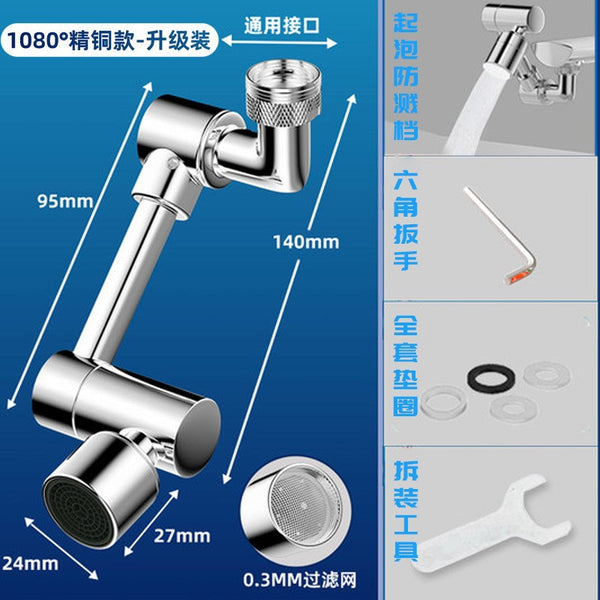 1080°精铜款-升级装

通用接口

95mm

140mm

27mm

24mm

0.3MM过滤网

起泡防溅档

六角扳手

全套垫圈

拆装工具