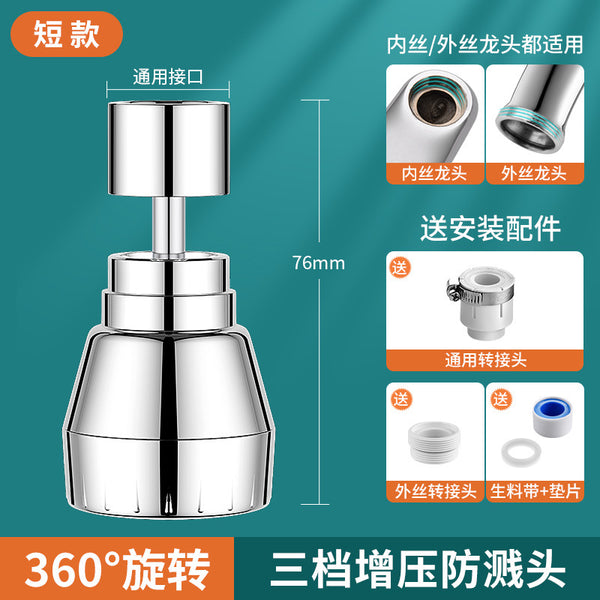 短款

通用接口

76mm

内丝/外丝龙头都适用

内丝龙头

外丝龙头

送安装配件

送

通用转接头

送

外丝转接头

送

生料带+垫片

360°旋转

三档增压防溅头